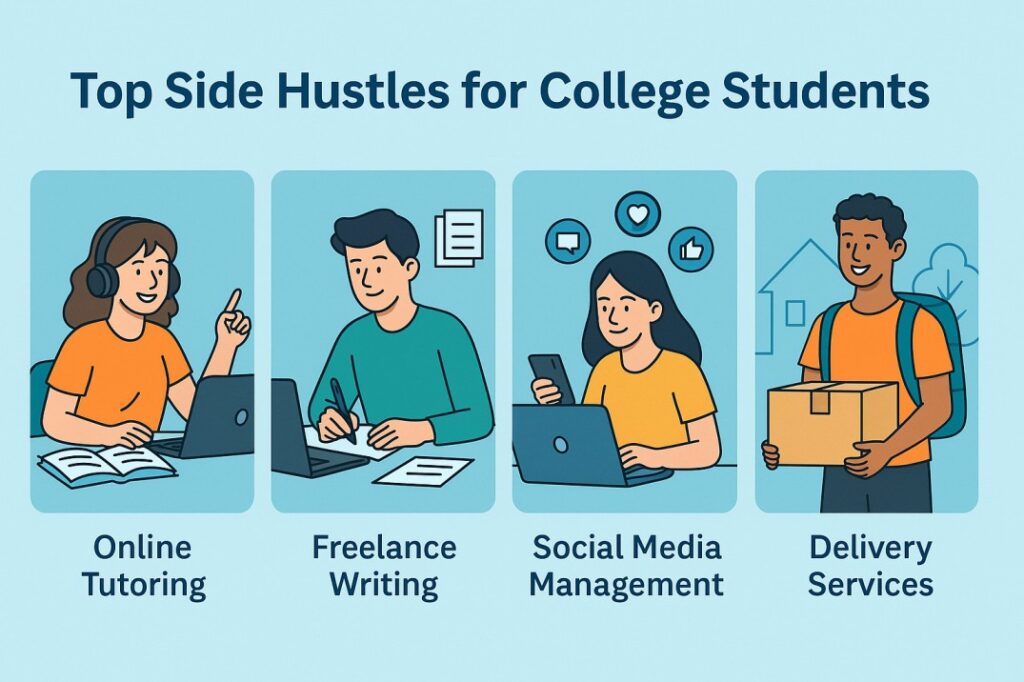 Top Side Hustles for College Students

Online Tutoring

Freelance Writing

Social Media Management

Delivery Services